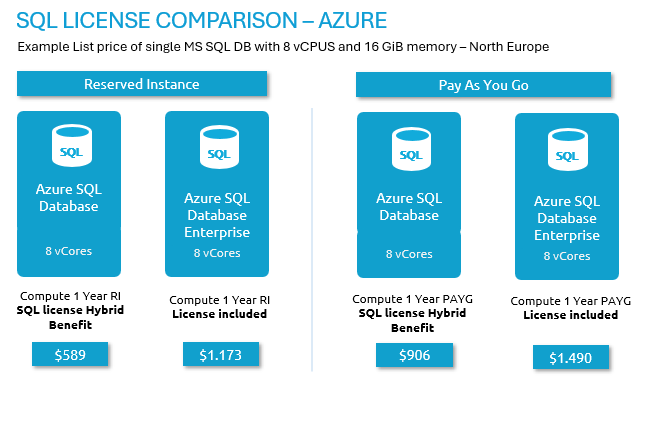 SQL LICENSE COMPARISON – AZURE

Example List price of single MS SQL DB with 8 vCPUS and 16 GiB memory – North Europe

Reserved Instance

SQL

Azure SQL Database

8 vCores

Compute 1 Year RI
SQL license Hybrid Benefit

$589

SQL

Azure SQL Database Enterprise

8 vCores

Compute 1 Year RI
License included

$1.173

Pay As You Go

SQL

Azure SQL Database

8 vCores

Compute 1 Year PAYG
SQL license Hybrid Benefit

$906

SQL

Azure SQL Database Enterprise

8 vCores

Compute 1 Year PAYG
License included

$1.490