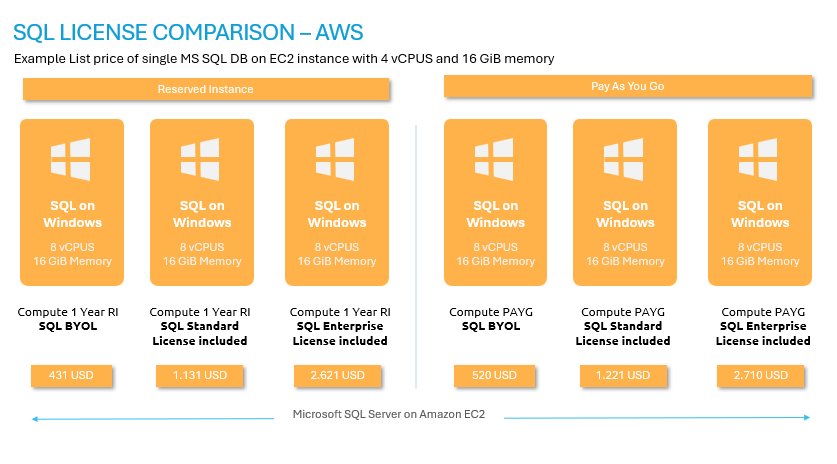 SQL LICENSE COMPARISON – AWS

Example List price of single MS SQL DB on EC2 instance with 4 vCPUS and 16 GiB memory

Reserved Instance

SQL on Windows
8 vCPUS
16 GiB Memory

Compute 1 Year RI
SQL BYOL

431 USD

SQL on Windows
8 vCPUS
16 GiB Memory

Compute 1 Year RI
SQL Standard License included

1.131 USD

SQL on Windows
8 vCPUS
16 GiB Memory

Compute 1 Year RI
SQL Enterprise License included

2.621 USD

Pay As You Go

SQL on Windows
8 vCPUS
16 GiB Memory

Compute PAYG
SQL BYOL

520 USD

SQL on Windows
8 vCPUS
16 GiB Memory

Compute PAYG
SQL Standard License included

1.221 USD

SQL on Windows
8 vCPUS
16 GiB Memory

Compute PAYG
SQL Enterprise License included

2.710 USD

Microsoft SQL Server on Amazon EC2